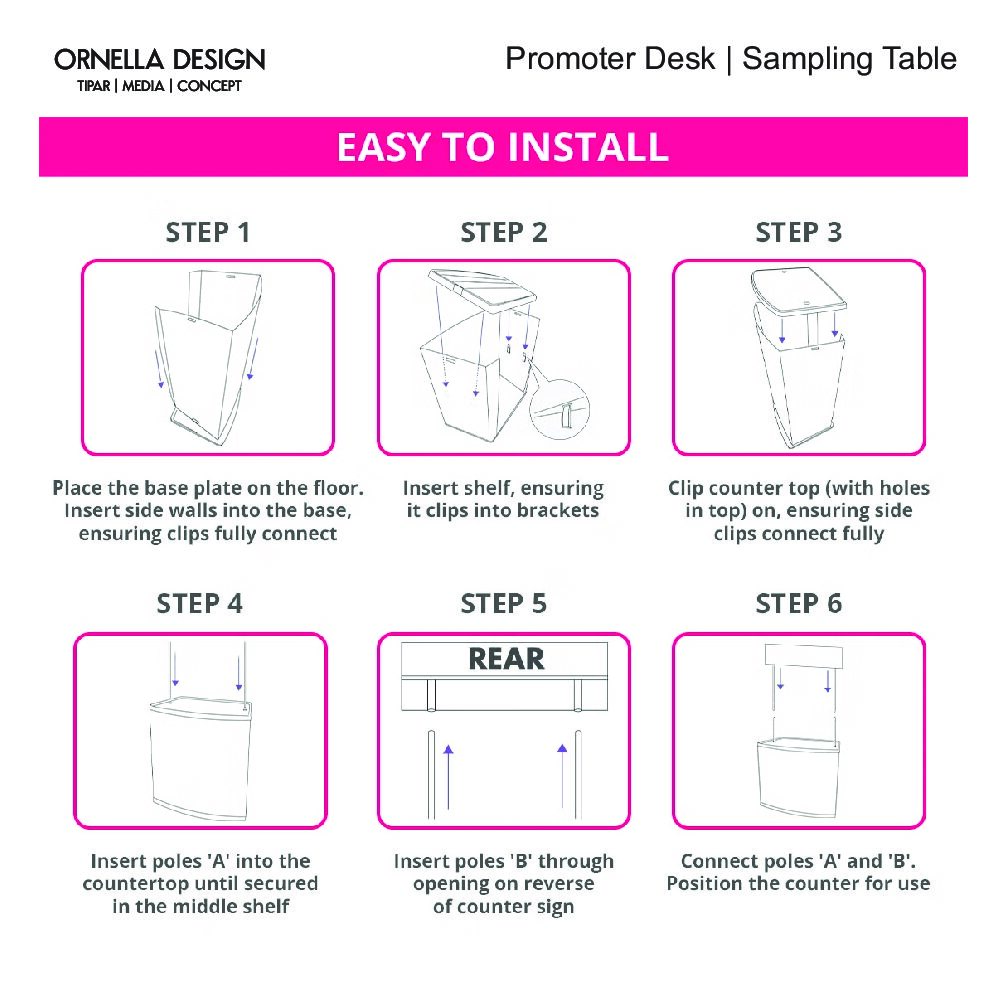 ORNELLA DESIGN
TIPAR | MEDIA | CONCEPT

Promoter Desk | Sampling Table

EASY TO INSTALL

STEP 1

Place the base plate on the floor. Insert side walls into the base, ensuring clips fully connect

STEP 2

Insert shelf, ensuring it clips into brackets

STEP 3

Clip counter top (with holes in top) on, ensuring side clips connect fully

STEP 4

Insert poles 'A' into the countertop until secured in the middle shelf

STEP 5

REAR

Insert poles 'B' through opening on reverse of counter sign

STEP 6

Connect poles 'A' and 'B'. Position the counter for use